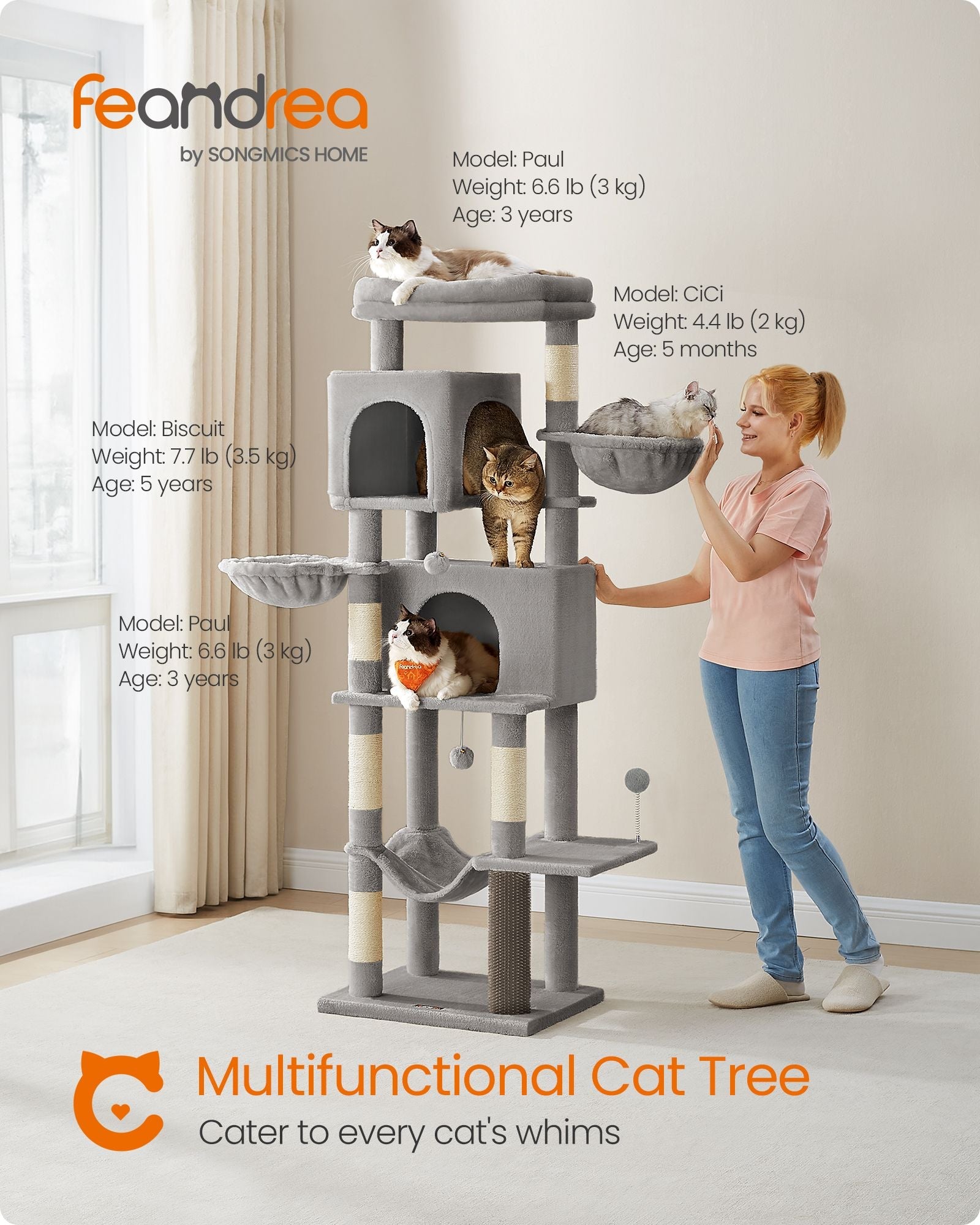 feandrea
by SONGMICS HOME

Model: Paul
Weight: 6.6 lb (3 kg)
Age: 3 years

Model: CiCi
Weight: 4.4 lb (2 kg)
Age: 5 months

Model: Biscuit
Weight: 7.7 lb (3.5 kg)
Age: 5 years

Model: Paul
Weight: 6.6 lb (3 kg)
Age: 3 years

feandrea

Multifunctional Cat Tree
Cater to every cat's whims