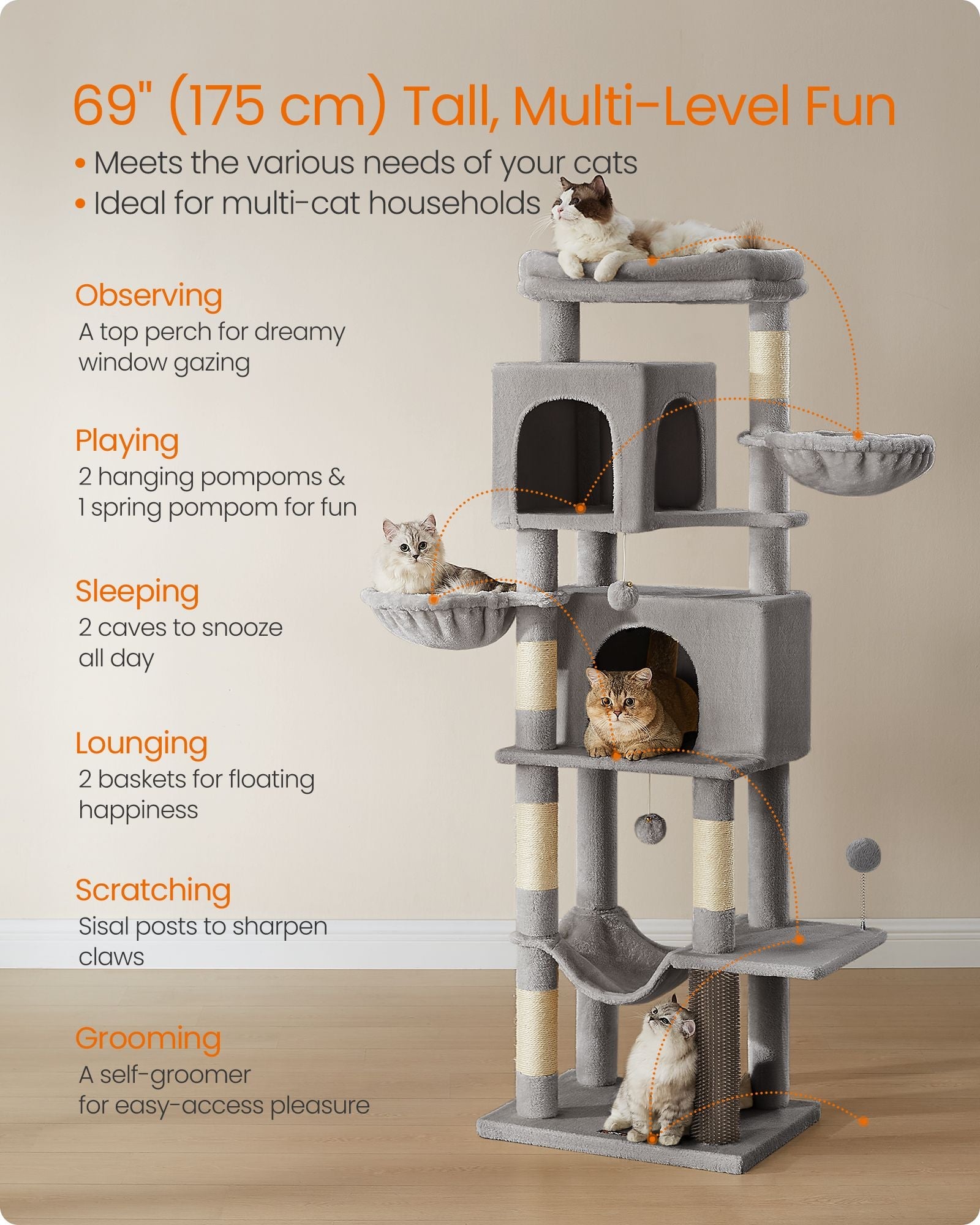 69" (175 cm) Tall, Multi-Level Fun

• Meets the various needs of your cats
• Ideal for multi-cat households

Observing
A top perch for dreamy window gazing

Playing
2 hanging pompoms & 1 spring pompom for fun

Sleeping
2 caves to snooze all day

Lounging
2 baskets for floating happiness

Scratching
Sisal posts to sharpen claws

Grooming
A self-groomer for easy-access pleasure