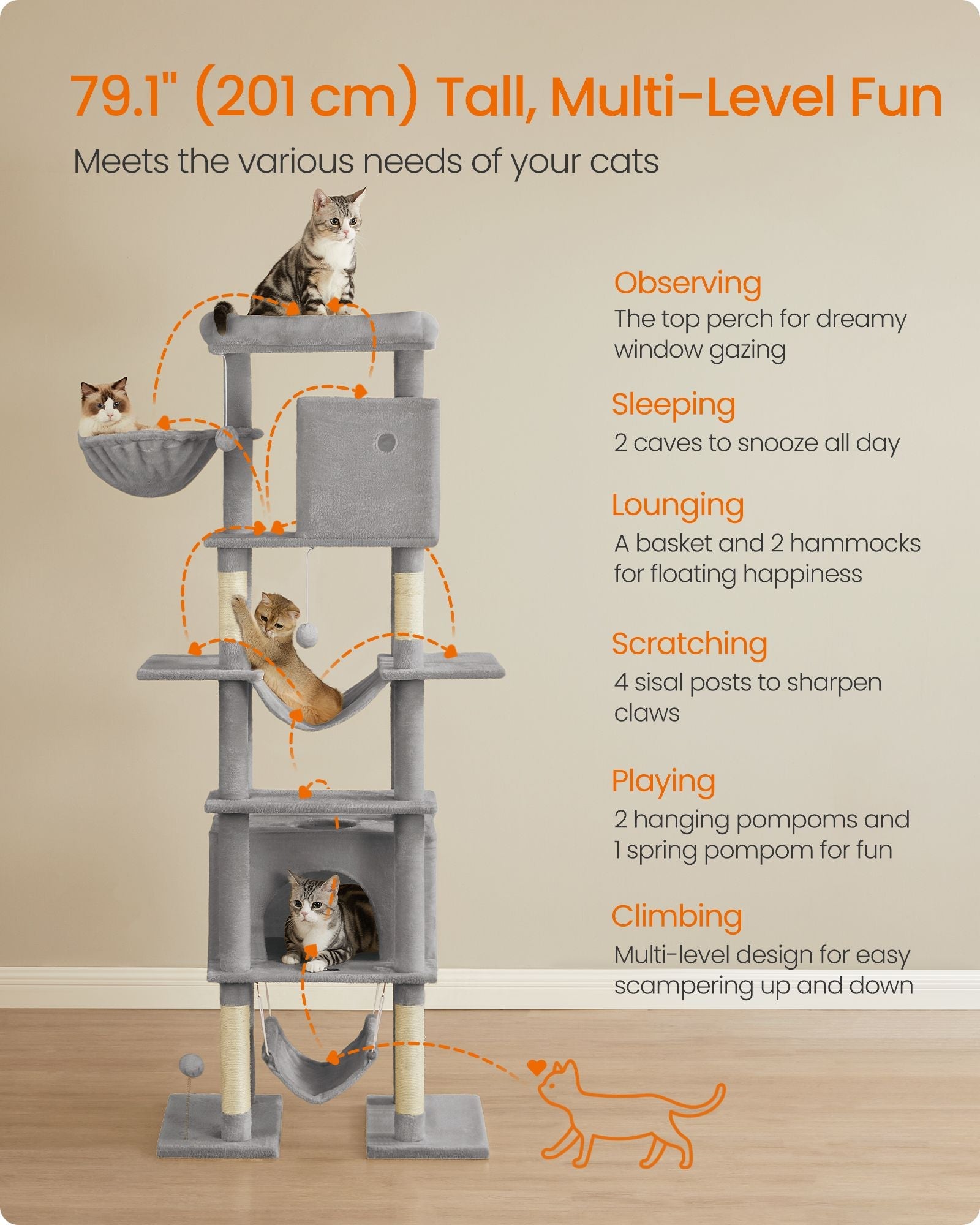 79.1" (201 cm) Tall, Multi-Level Fun

Meets the various needs of your cats

Observing
The top perch for dreamy window gazing

Sleeping
2 caves to snooze all day

Lounging
A basket and 2 hammocks for floating happiness

Scratching
4 sisal posts to sharpen claws

Playing
2 hanging pompoms and 1 spring pompom for fun

Climbing
Multi-level design for easy scampering up and down